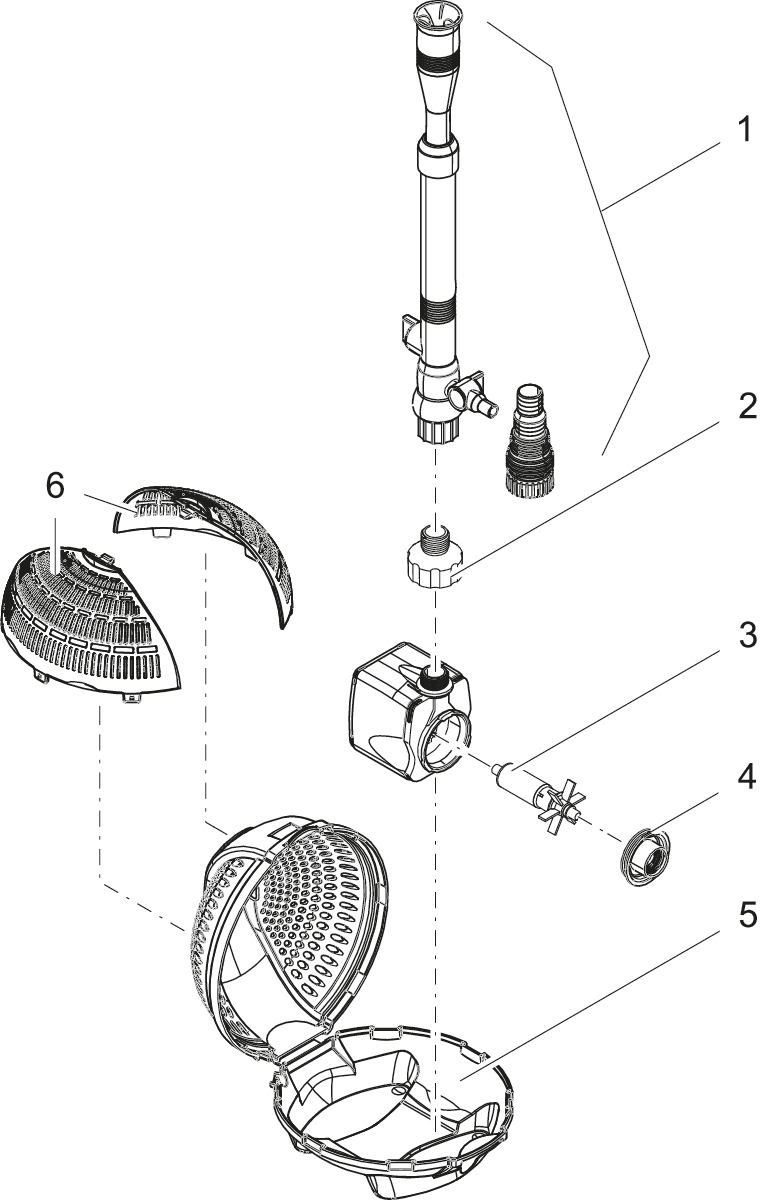 1
2
6
3
4
5